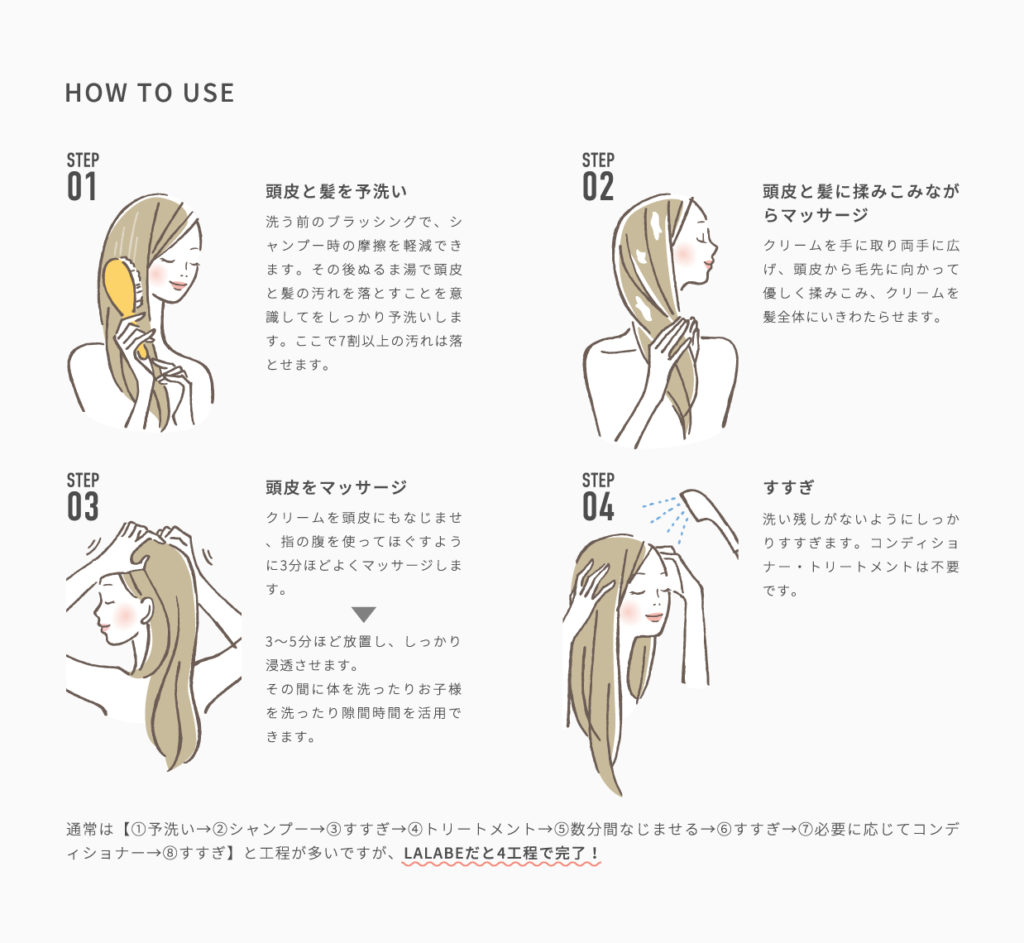 HOW TO USE

STEP 01

頭皮と髪を予洗い

洗う前のブラッシングで、シャンプー時の摩擦を軽減できます。その後ぬるま湯で頭皮と髪の汚れを落とすことを意識してをしっかり予洗いします。ここで7割以上の汚れは落とせます。

STEP 02

頭皮と髪に揉みこみながらマッサージ

クリームを手に取り両手に広げ、頭皮から毛先に向かって優しく揉みこみ、クリームを髪全体にいきわたらせます。

STEP 03

頭皮をマッサージ

クリームを頭皮にもなじませ、指の腹を使ってほぐすように3分ほどよくマッサージします。

3〜5分ほど放置し、しっかり浸透させます。
その間に体を洗ったりお子様を洗ったり隙間時間を活用できます。

STEP 04

すすぎ

洗い残しがないようにしっかりすすぎます。コンディショナー・トリートメントは不要です。

通常は【①予洗い→②シャンプー→③すすぎ→④トリートメント→⑤数分間なじませる→⑥すすぎ→⑦必要に応じてコンディショナー→⑧すすぎ】と工程が多いですが、LALABEだと4工程で完了！